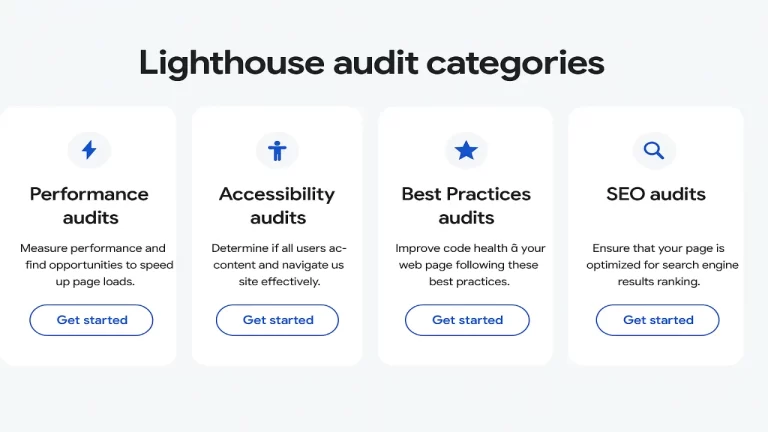 Lighthouse audit categories

Performance audits

Measure performance and find opportunities to speed up page loads.

Get started

Accessibility audits

Determine if all users ac- content and navigate us site effectively.

Get started

Best Practices audits

Improve code health ā your web page following these best practices.

Get started

SEO audits

Ensure that your page is optimized for search engine results ranking.

Get started